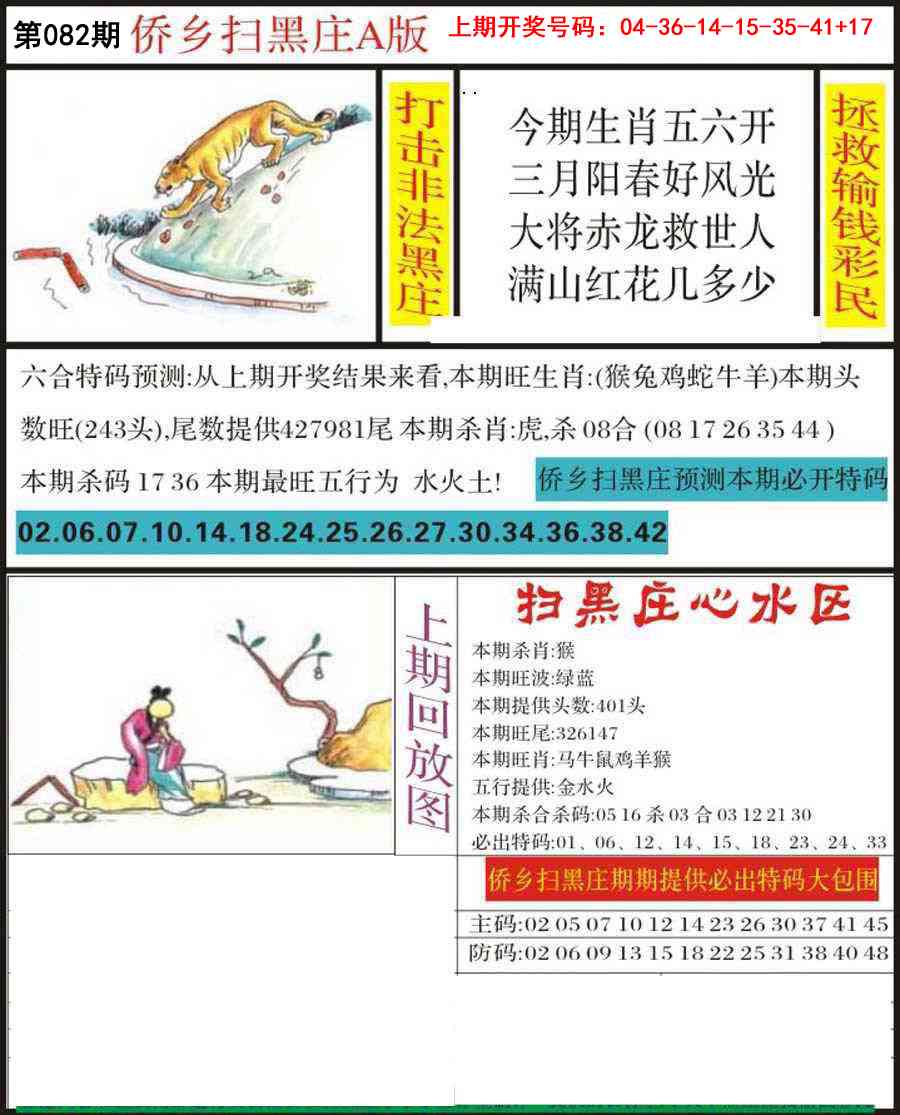 第082期 侨乡扫黑庄A版 上期开奖号码：04-36-14-15-35-41+17

打击非法黑庄

今期生肖五六开
三月阳春好风光
大将赤龙救世人
满山红花几多少

拯救输钱彩民

六合特码预测:从上期开奖结果来看,本期旺生肖:(猴兔鸡蛇牛羊)本期头数旺(243头),尾数提供427981尾 本期杀肖:虎,杀 08合 (08 17 26 35 44 )
本期杀码 17 36 本期最旺五行为 水火土!

侨乡扫黑庄预测本期必开特码

02.06.07.10.14.18.24.25.26.27.30.34.36.38.42

上期回放图

扫黑庄心水区

本期杀肖:猴
本期旺波:绿蓝
本期提供头数:401头
本期旺尾:326147
本期旺肖:马牛鼠鸡羊猴
五行提供:金水火
本期杀合杀码:05 16 杀 03 合 03 12 21 30
必出特码:01、06、12、14、15、18、23、24、33

侨乡扫黑庄期期提供必出特码大包围

主码:02 05 07 10 12 14 23 26 30 37 41 45
防码:02 06 09 13 15 18 22 25 31 38 40 48